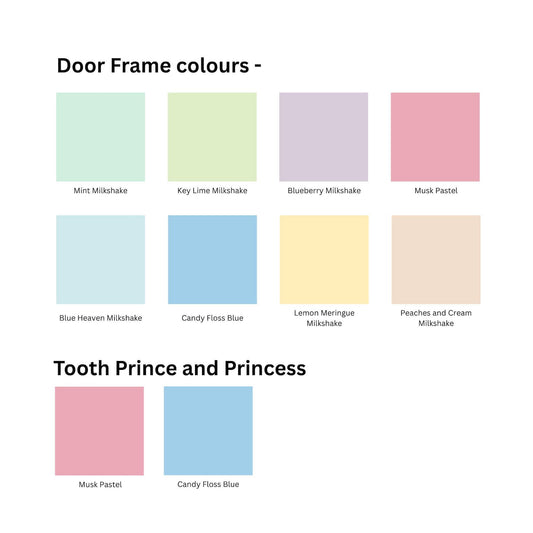 Door Frame colours -

Mint Milkshake

Key Lime Milkshake

Blueberry Milkshake

Musk Pastel

Blue Heaven Milkshake

Candy Floss Blue

Lemon Meringue Milkshake

Peaches and Cream Milkshake

Tooth Prince and Princess

Musk Pastel

Candy Floss Blue